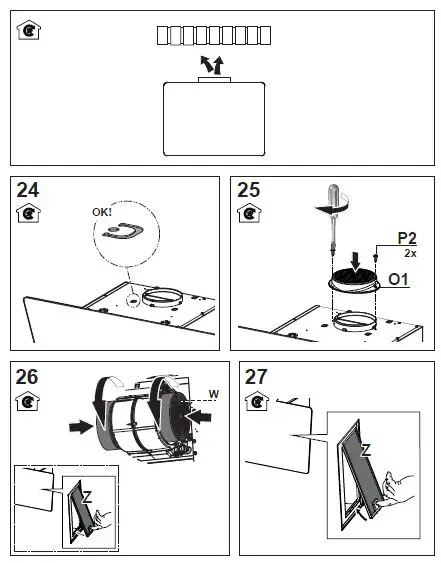 24

OK!

25

P2
2x

O1

26

W

Z

27

Z