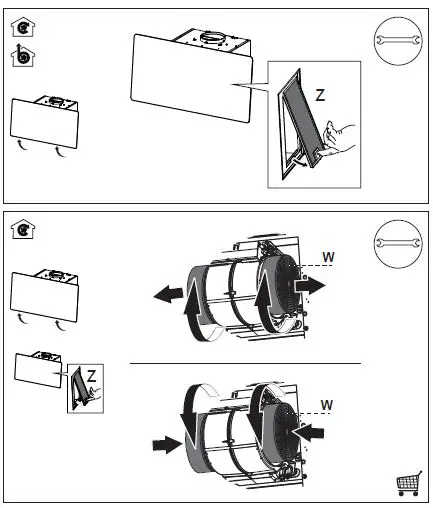 Z

W

Z

W