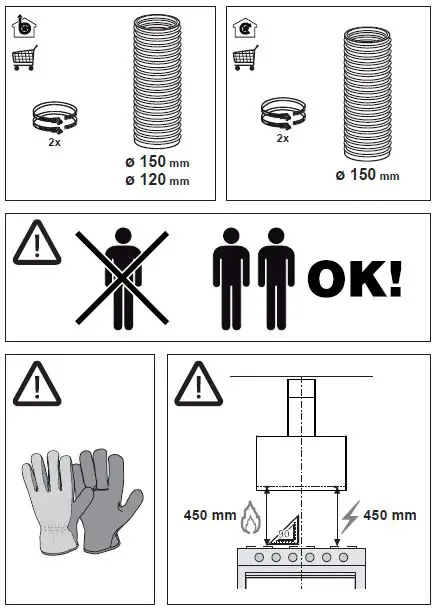 2x

ø 150 mm
ø 120 mm

2x

ø 150 mm

OK!

450 mm

90

450 mm