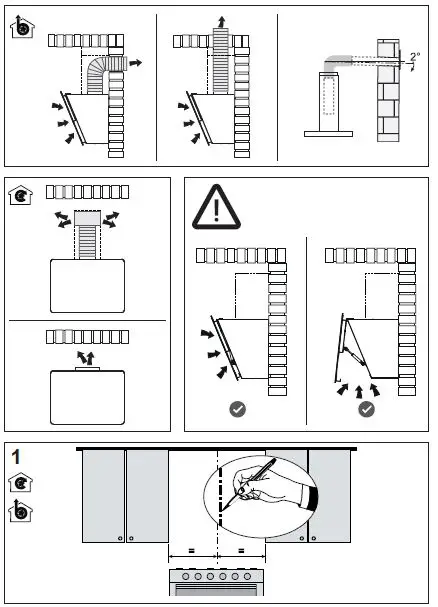 2°

1

=
=