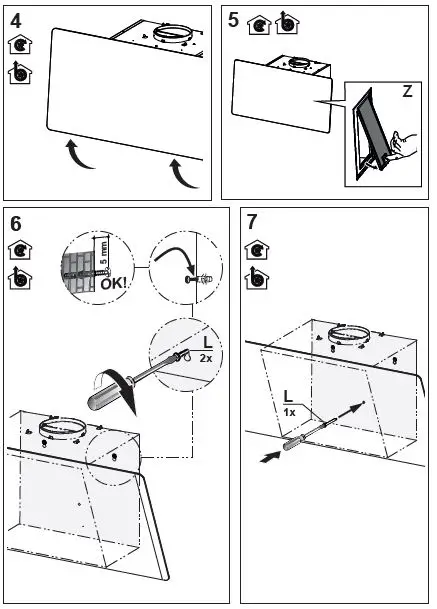 4

5

Z

6

5 mm

OK!

L
2x

7

L
1x