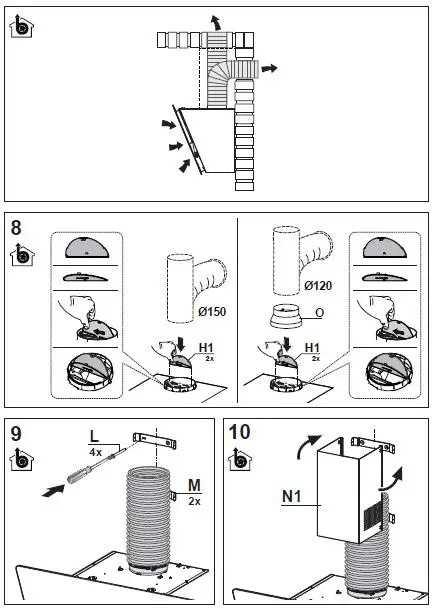 8

Ø150

H1
2x

Ø120

O

H1
2x

9

L
4x

M
2x

10

N1