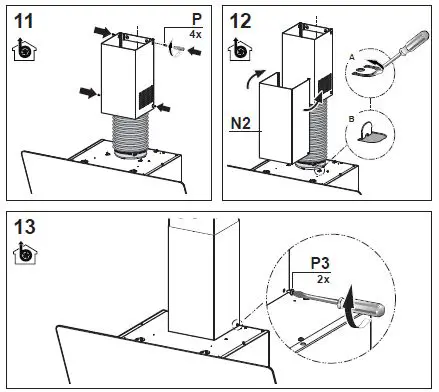 11

P
4x

12

A

B

N2

13

P3
2x