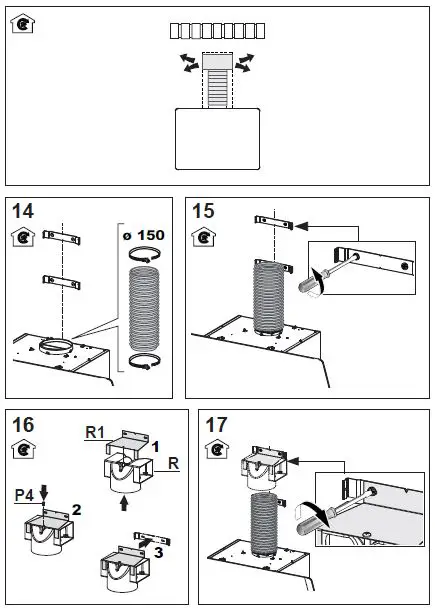 14

ø 150

15

16

R1

1

R

P4

2

3

17