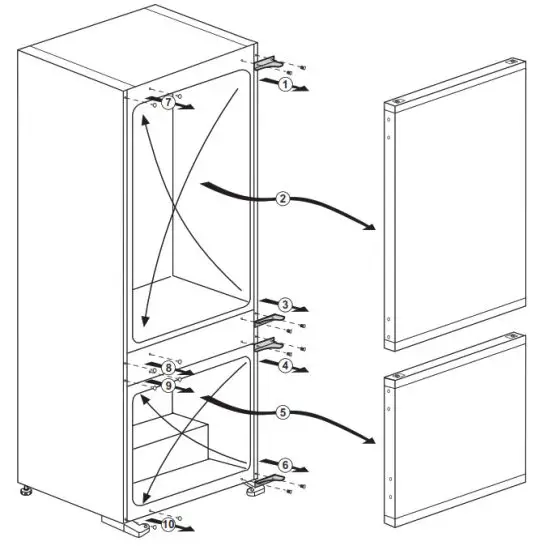 1
7
2
3
4
8
9
5
6
10