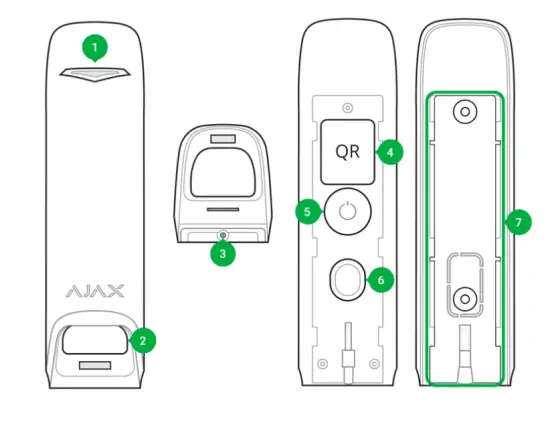 1
AJAX
2
3
QR
4
5
6
7