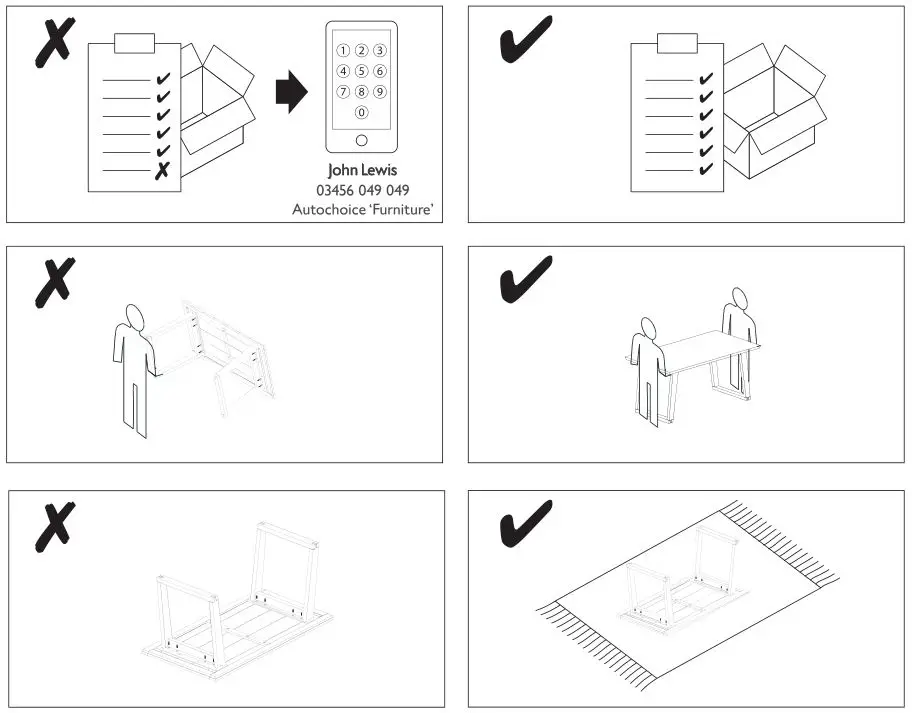 1 2 3
4 5 6
7 8 9
0

John Lewis
03456 049 049
Autochoice 'Furniture'