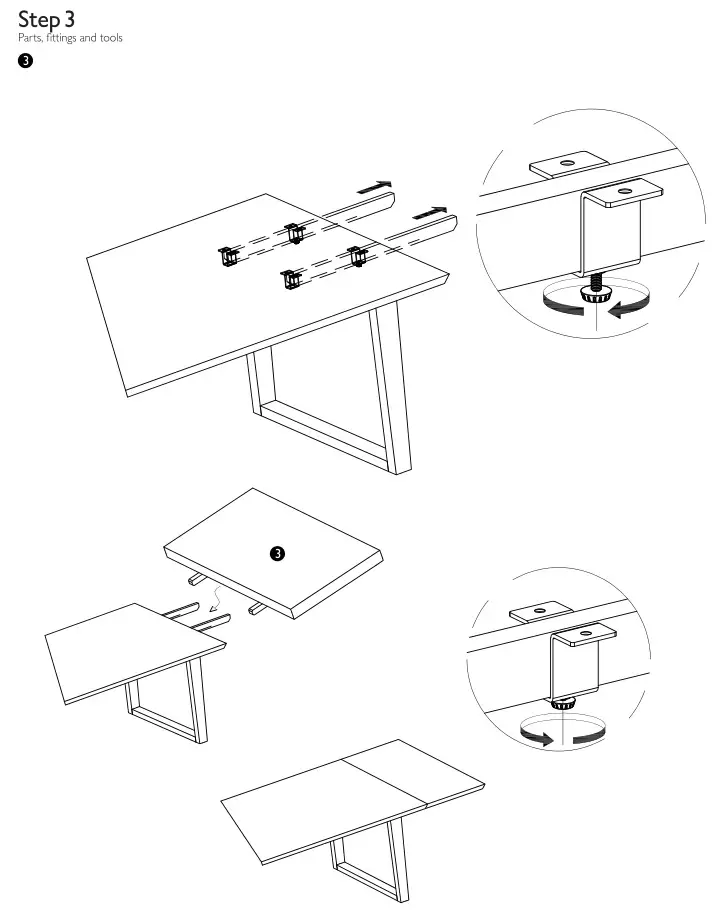 Step 3
Parts, fittings and tools

3

3