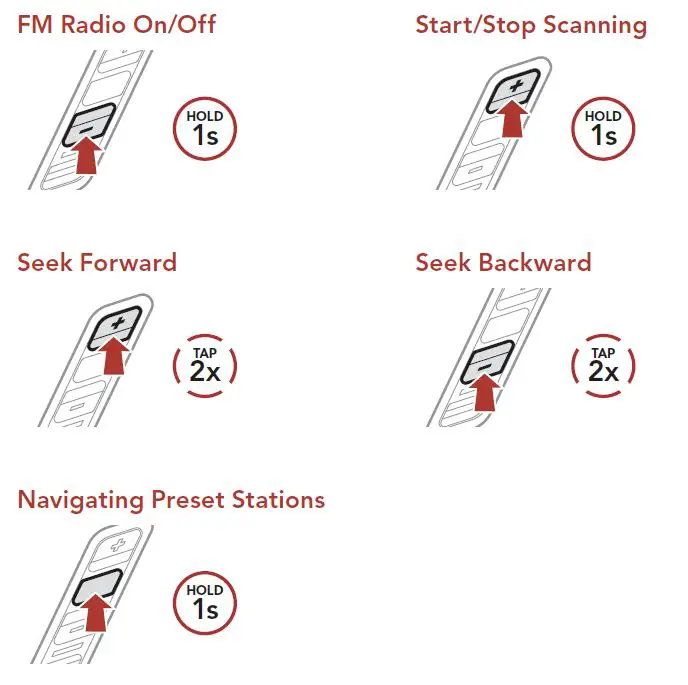 FM Radio On/Off

HOLD
1s

Start/Stop Scanning

HOLD
1s

Seek Forward

TAP
2x

Seek Backward

TAP
2x

Navigating Preset Stations

HOLD
1s