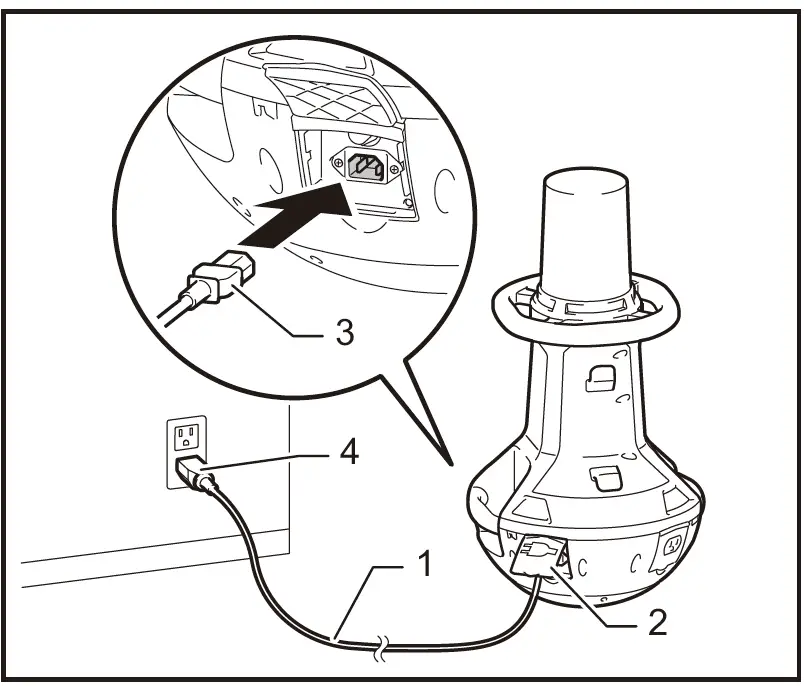 3
4
1
2