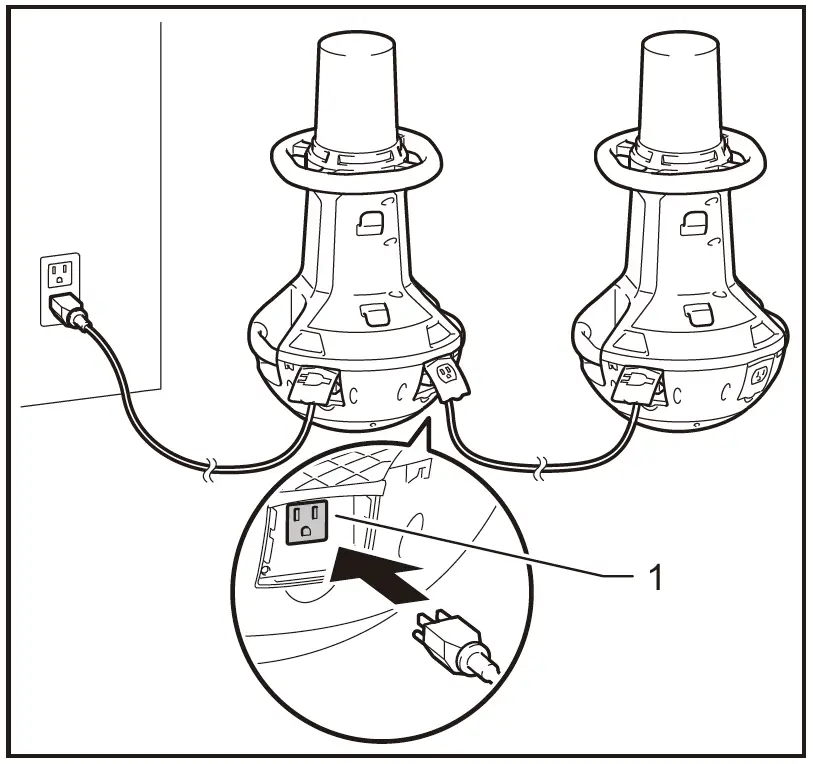 1