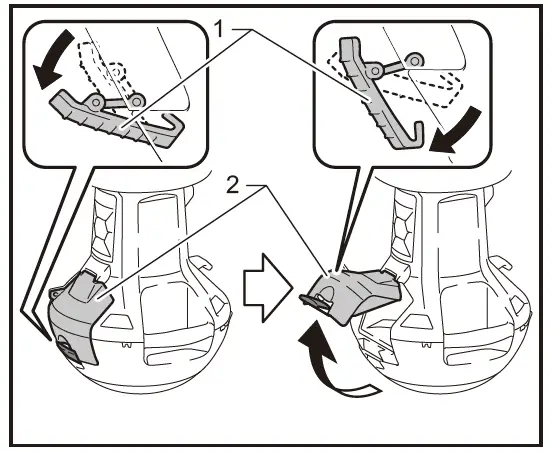 1
2