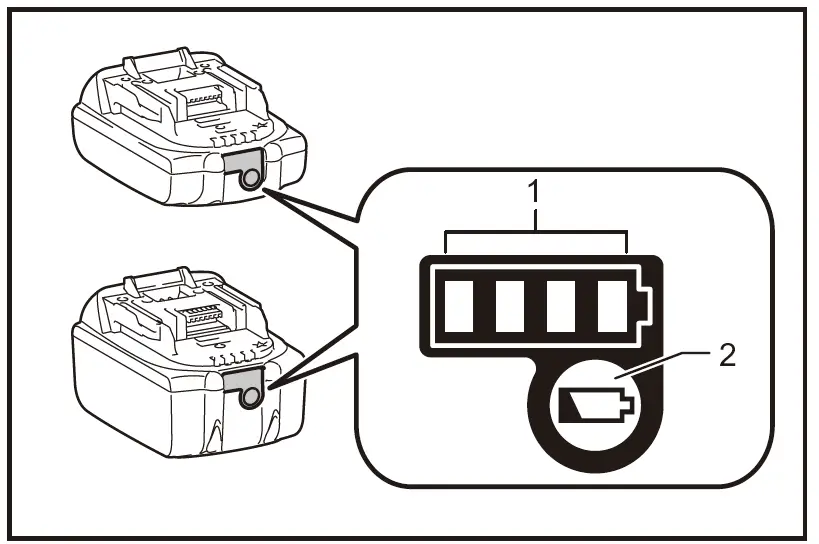 1
2