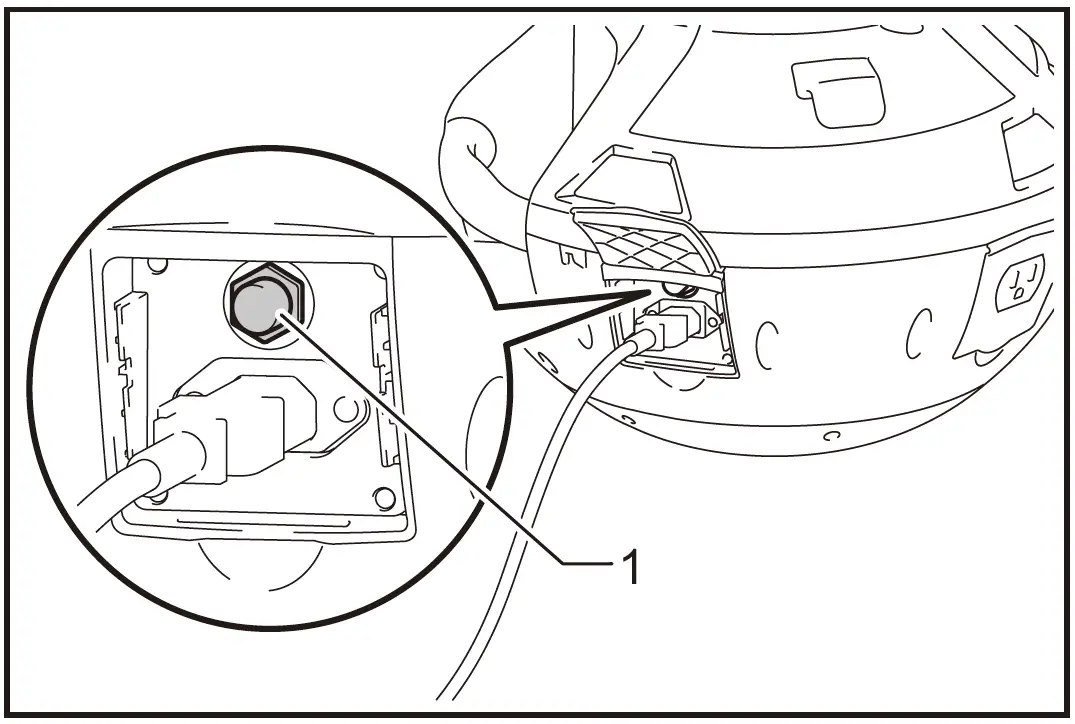 1