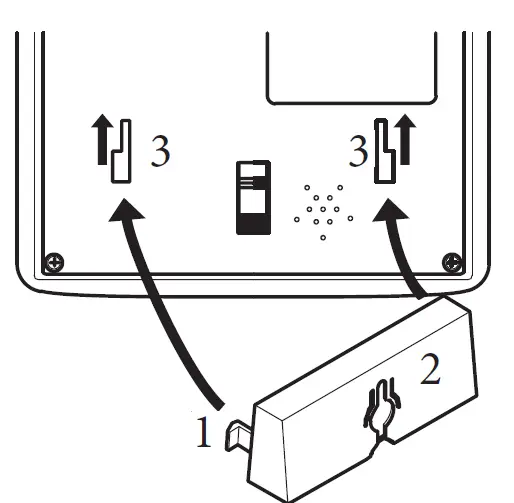 3
3
2
1