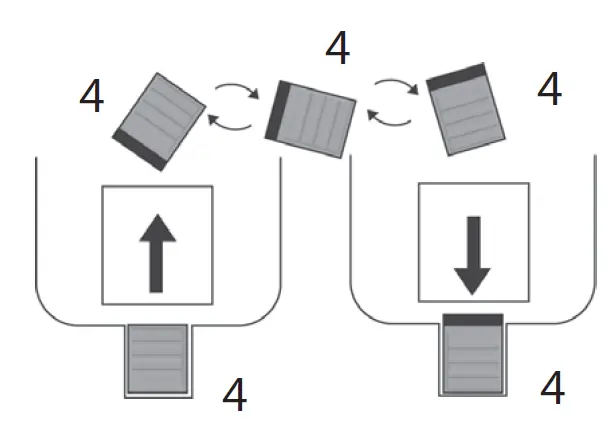 4
4
4
4
4