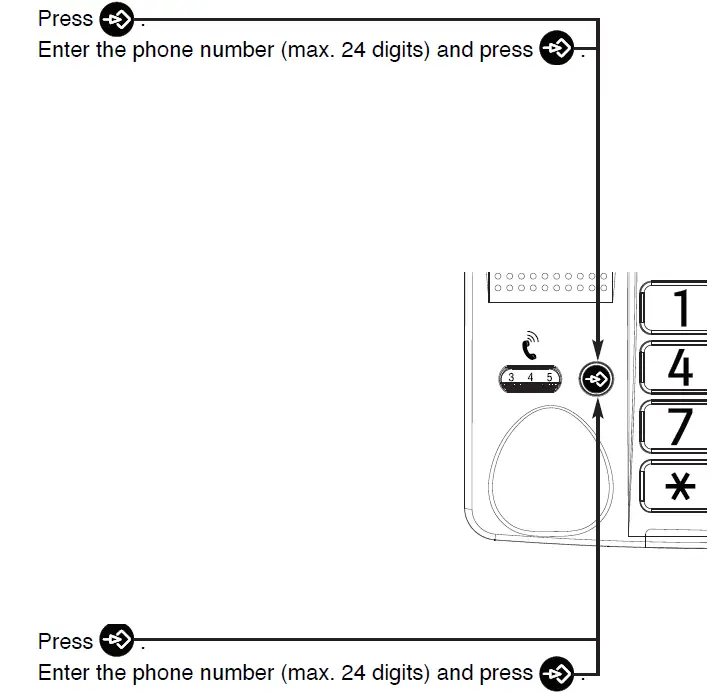 Press .
Enter the phone number (max. 24 digits) and press .

3 4 5

1
4
7
*

Press .
Enter the phone number (max. 24 digits) and press .