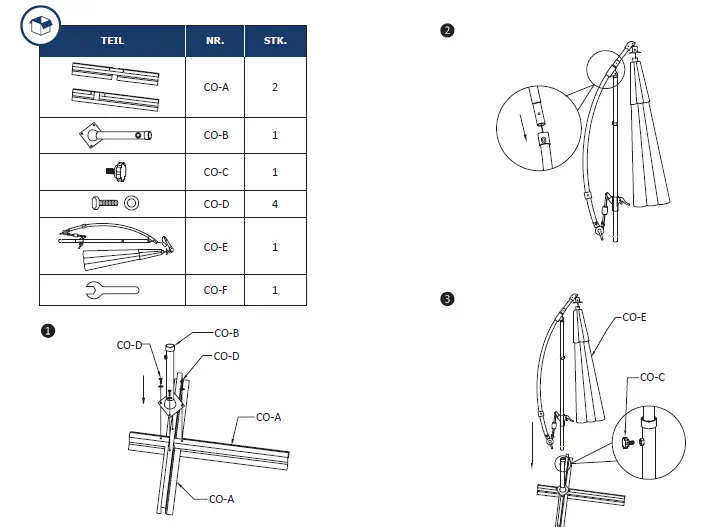 | TEIL | NR. | STK. |
|---|---|---|
| | CO-A | 2 |
| | CO-B | 1 |
| | CO-C | 1 |
| | CO-D | 4 |
| | CO-E | 1 |
| | CO-F | 1 |

1

CO-D
CO-B
CO-D
CO-A
CO-A

2

3

CO-E
CO-C