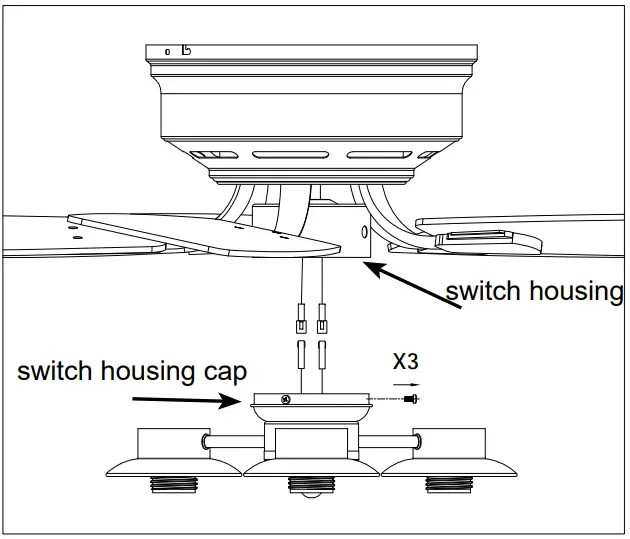 switch housing

switch housing cap

X3