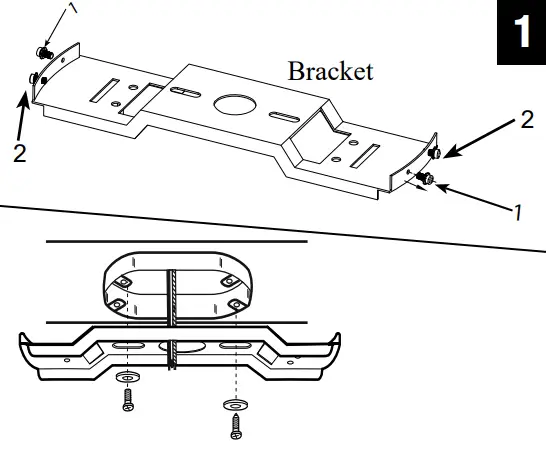 1

1

Bracket

2

2

1