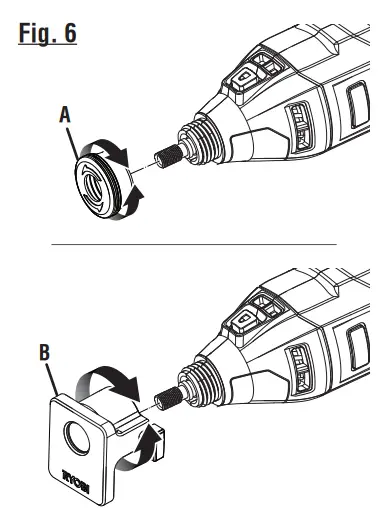 Fig. 6

A

B

RYOBI