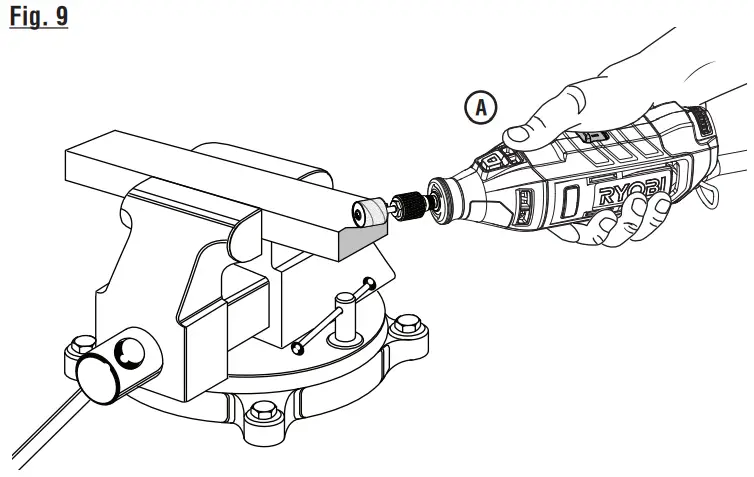 Fig. 9

A

RYOBI