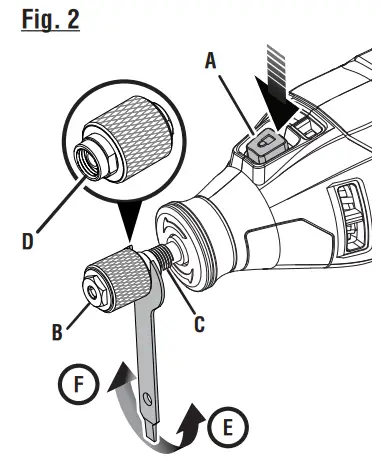 Fig. 2

A

D

B

C

F

E