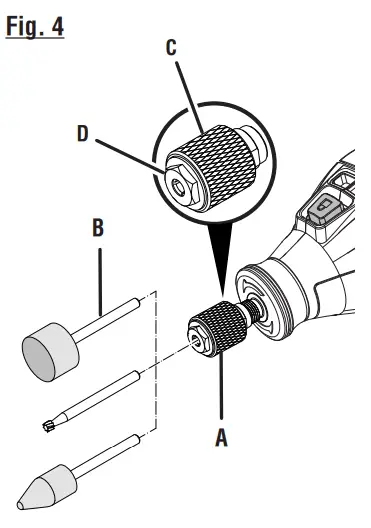 Fig. 4

C

D

B

A