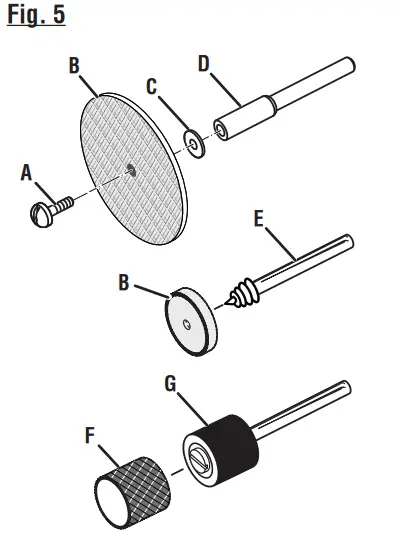 Fig. 5

B
C
D
A
E
B
G
F