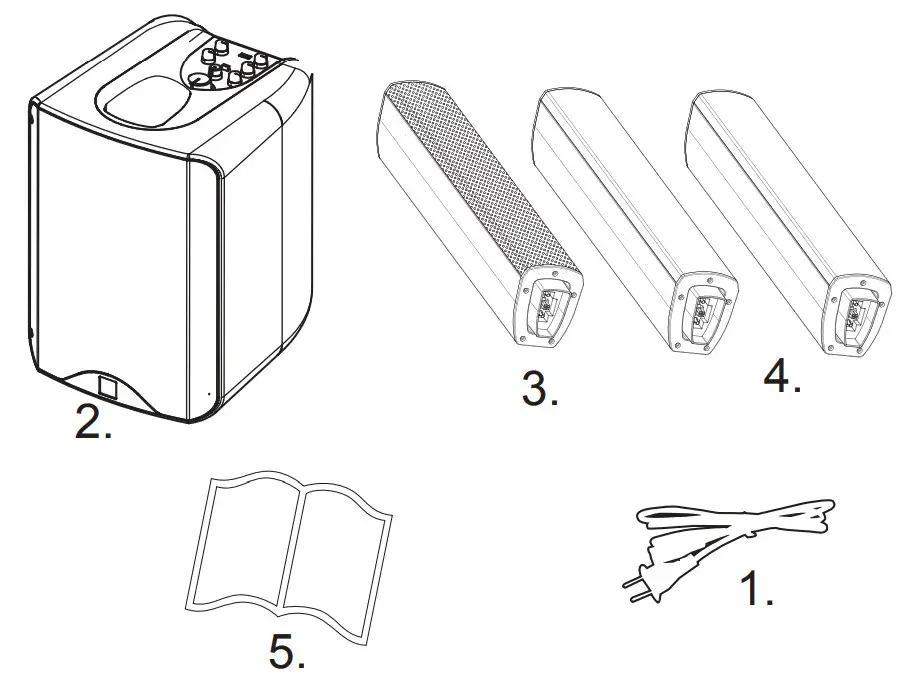 2.

3.

4.

5.

1.