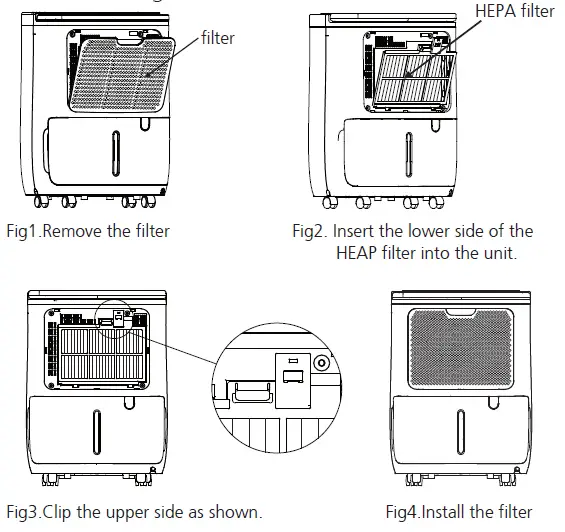 filter

HEPA filter

Fig1.Remove the filter

Fig2. Insert the lower side of the HEAP filter into the unit.

Fig3.Clip the upper side as shown.

Fig4.Install the filter