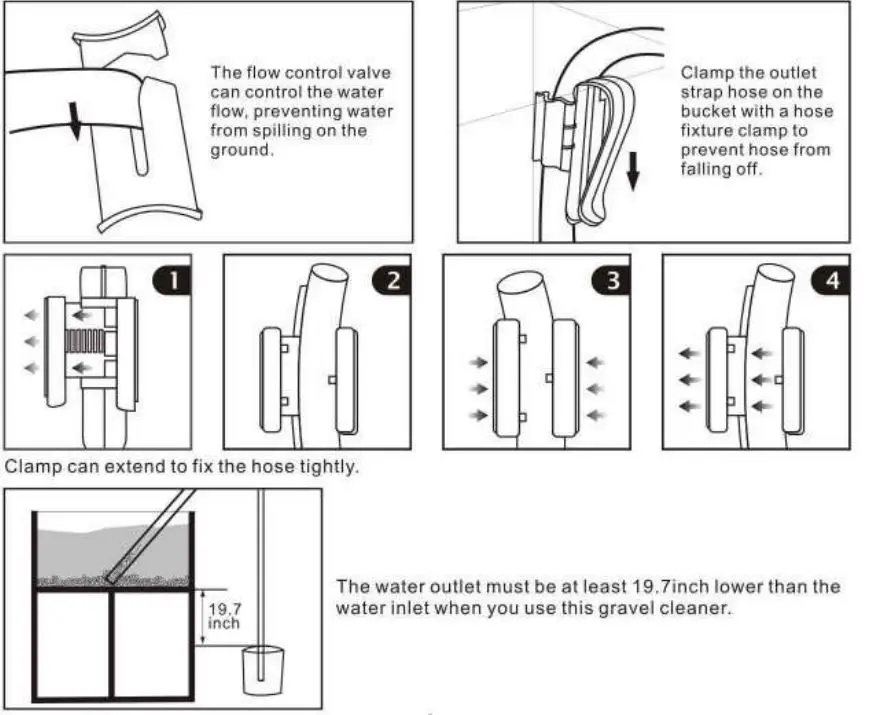 The flow control valve can control the water flow, preventing water from spilling on the ground.

Clamp the outlet strap hose on the bucket with a hose fixture clamp to prevent hose from falling off.

1

2

3

4

Clamp can extend to fix the hose tightly.

19.7 inch

The water outlet must be at least 19.7inch lower than the water inlet when you use this gravel cleaner.