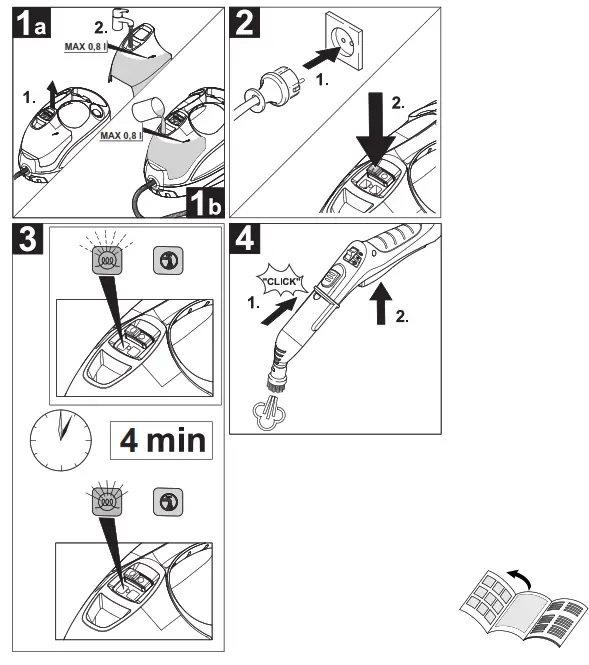 1a

2.

MAX 0,8 l

1.

MAX 0,8 l

1b

2

1.

2.

3

4 min

4

"CLICK"

1.

2.