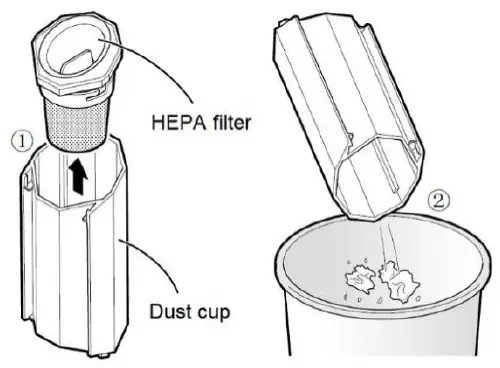 HEPA filter

①

Dust cup

②