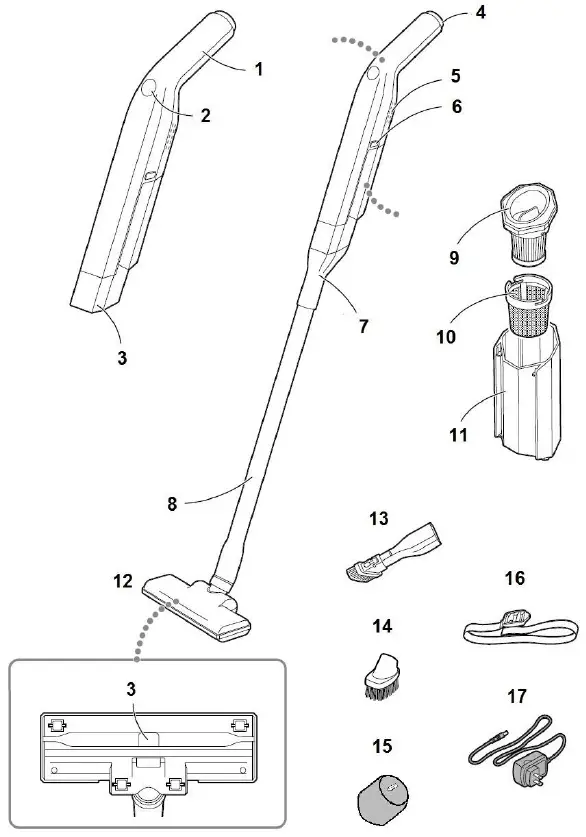 1
2
3
4
5
6
7
8
9
10
11
12
3
13
14
15
16
17