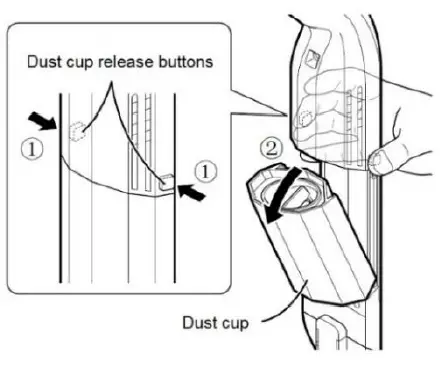 Dust cup release buttons

①

①

②

Dust cup