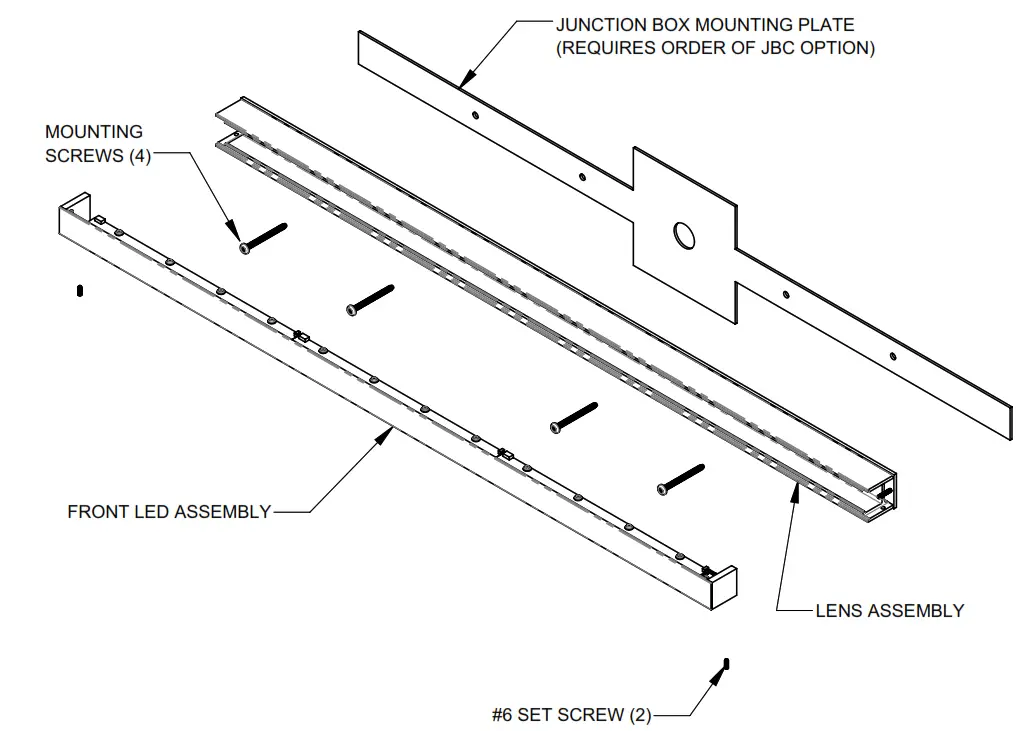 JUNCTION BOX MOUNTING PLATE
(REQUIRES ORDER OF JBC OPTION)

MOUNTING
SCREWS (4)

FRONT LED ASSEMBLY

LENS ASSEMBLY

#6 SET SCREW (2)