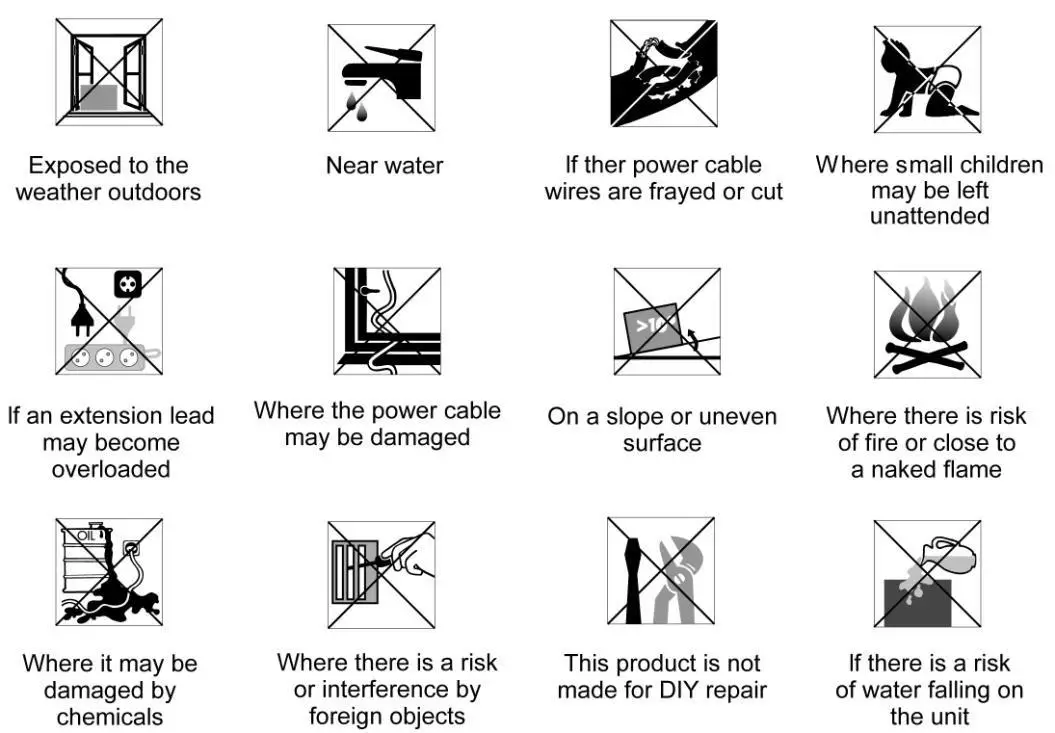 Exposed to the weather outdoors

Near water

If ther power cable wires are frayed or cut

Where small children may be left unattended

If an extension lead may become overloaded

Where the power cable may be damaged

>10

On a slope or uneven surface

Where there is risk of fire or close to a naked flame

OIL

Where it may be damaged by chemicals

Where there is a risk or interference by foreign objects

This product is not made for DIY repair

If there is a risk of water falling on the unit