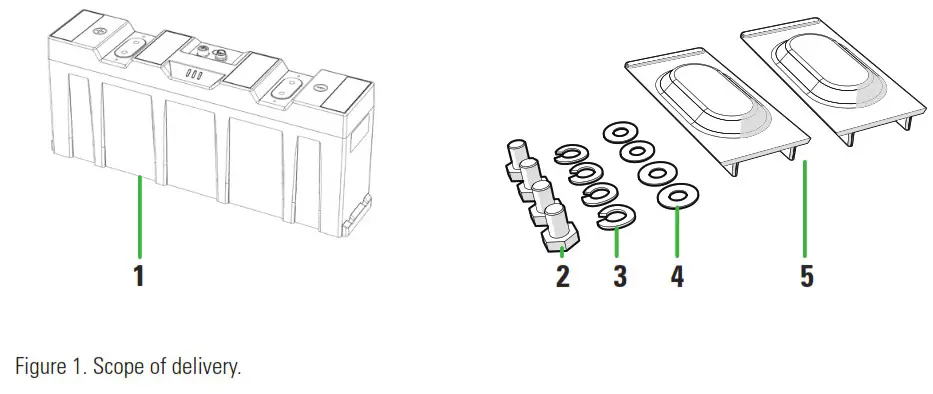 1

2 3 4 5

Figure 1. Scope of delivery.