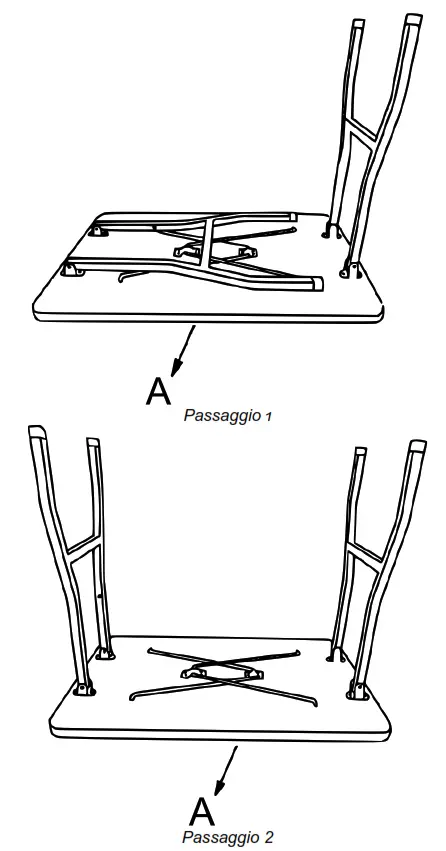 A
Passaggio 1

A
Passaggio 2