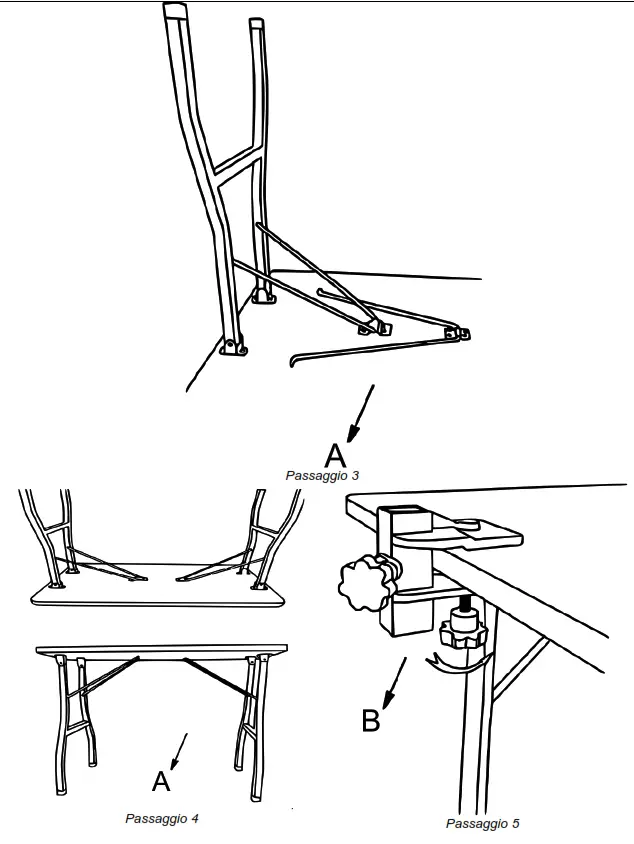 A
Passaggio 3

A
Passaggio 4

B
Passaggio 5