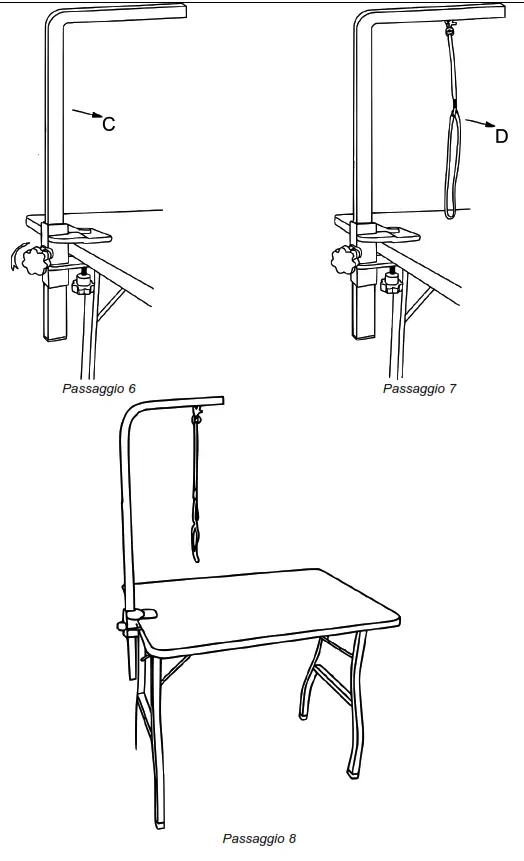 C

Passaggio 6

D

Passaggio 7

Passaggio 8