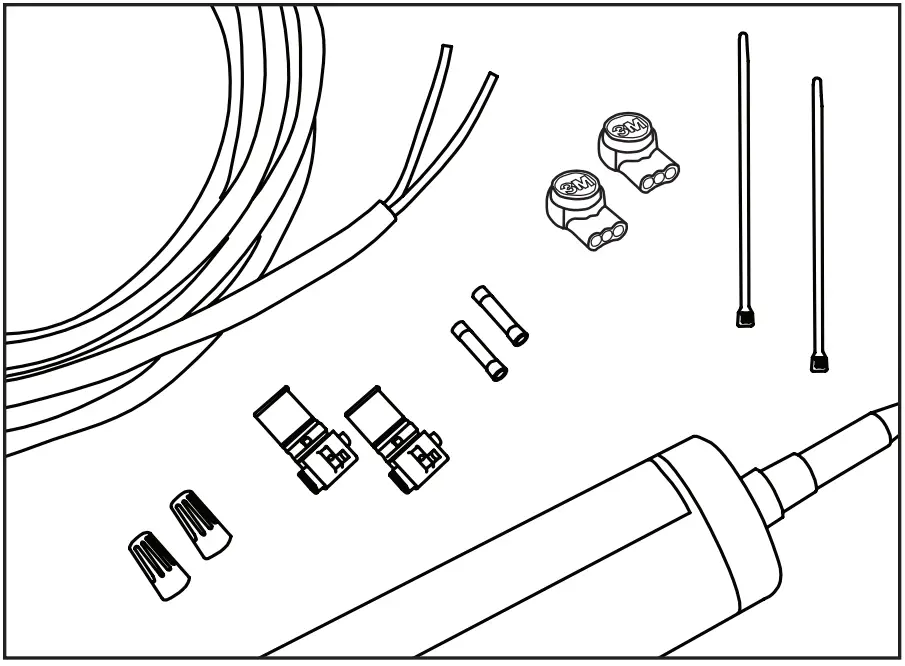 3M
3M