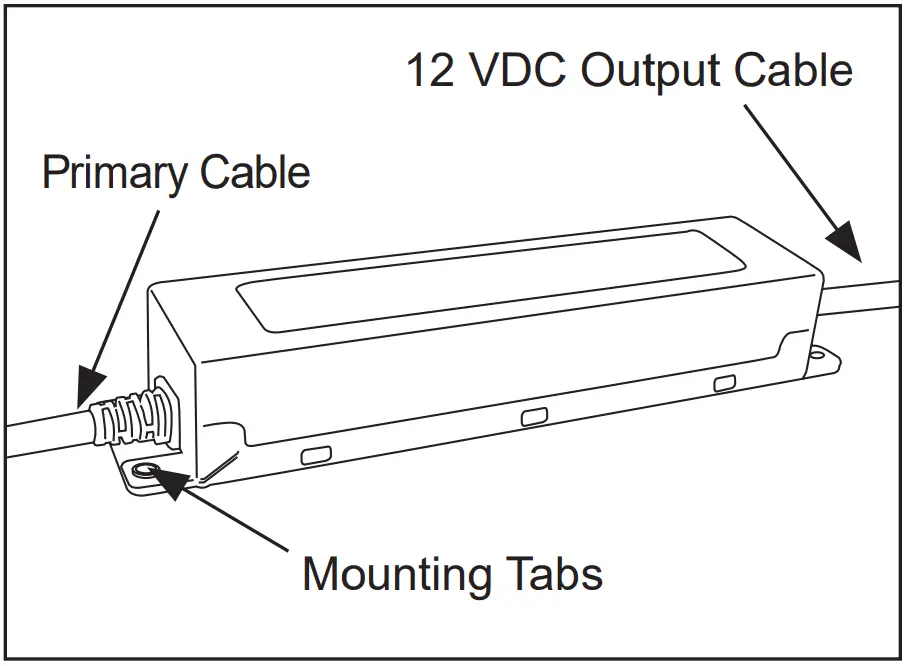 12 VDC Output Cable

Primary Cable

Mounting Tabs