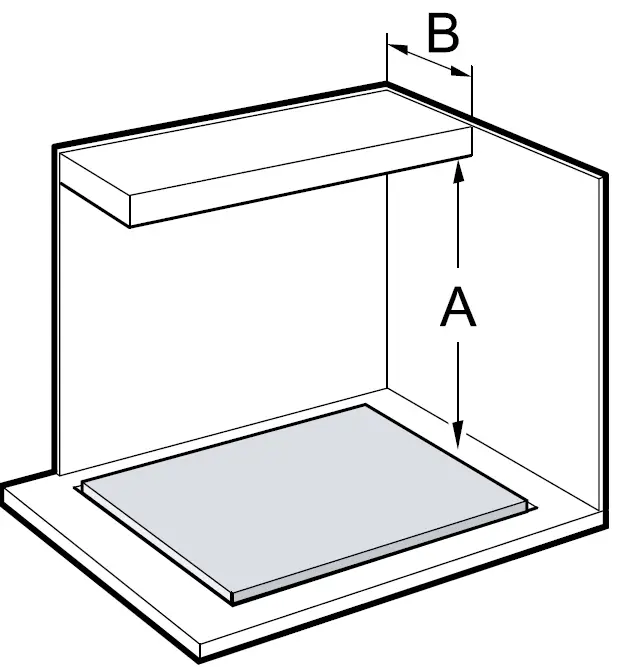 B

A