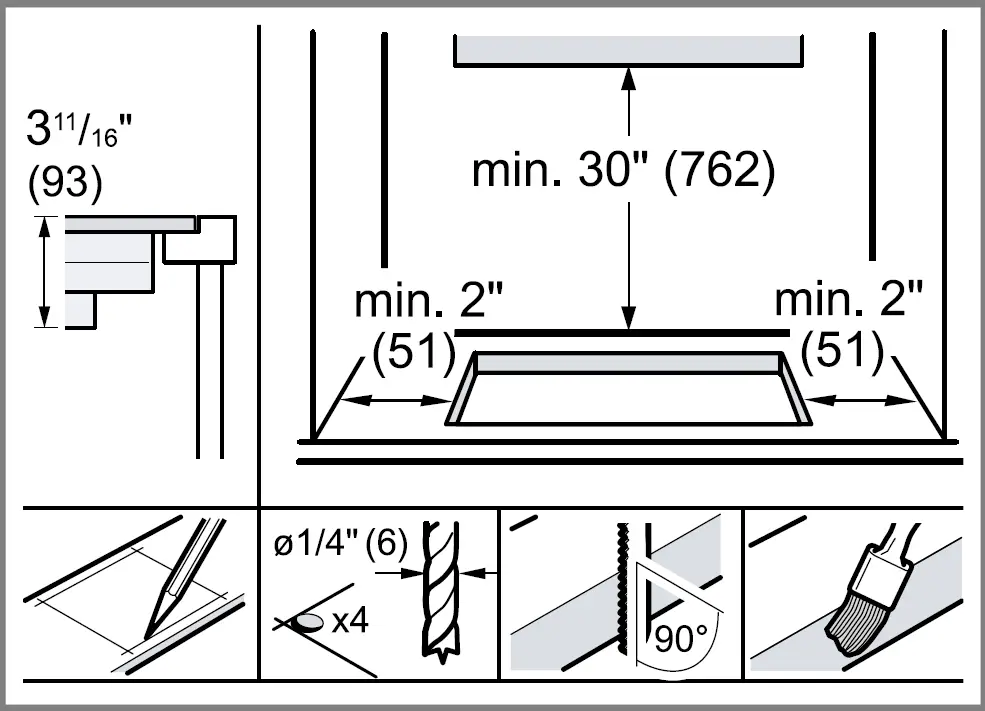 $3^{11}/_{16}$"
(93)

min. 30" (762)

min. 2"
(51)

min. 2"
(51)

ø1/4" (6)

x4

90°