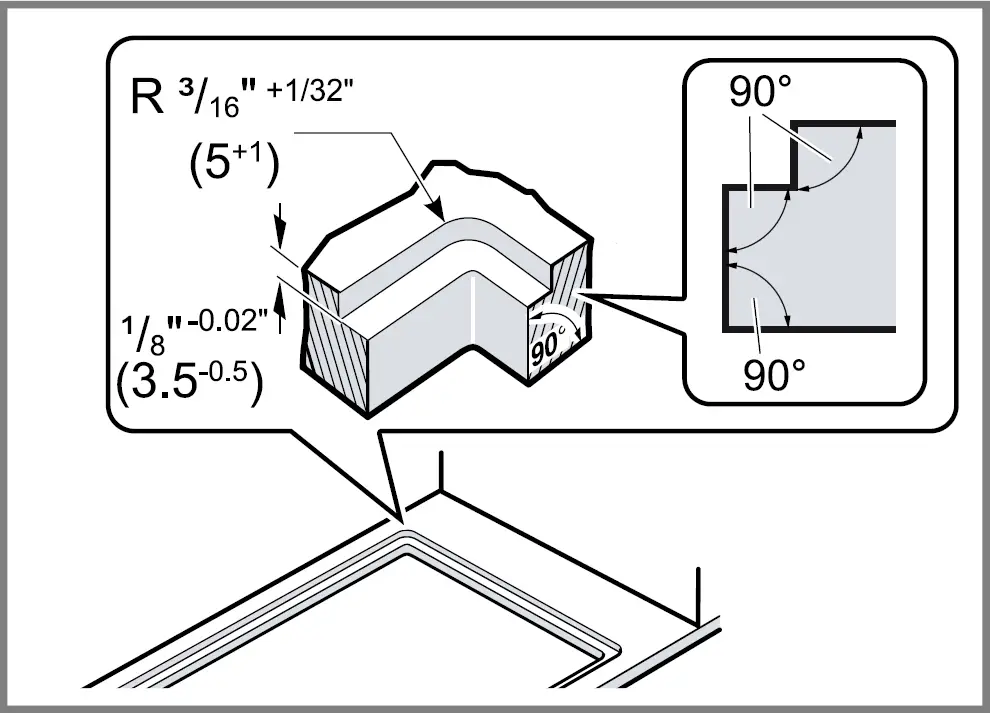 R $^3/_{16}$" $^{+1/32"}$
($5^{+1}$)

$^1/_8$" $^{-0.02"}$
($3.5^{-0.5}$)

90°

90°

90°