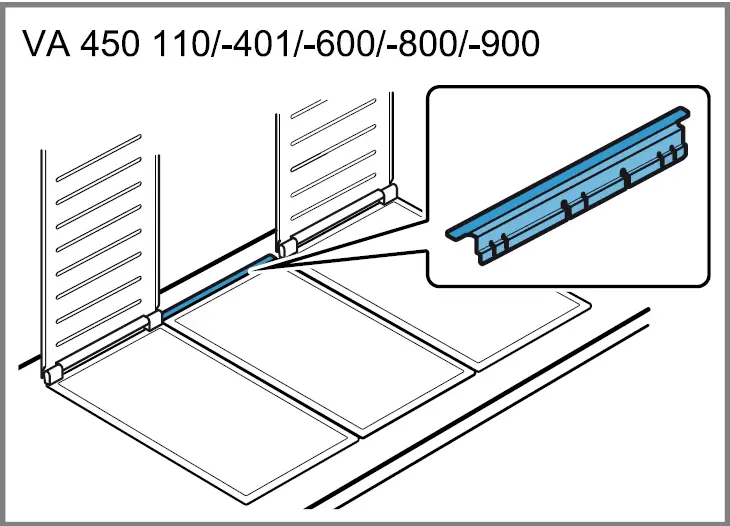 VA 450 110/-401/-600/-800/-900