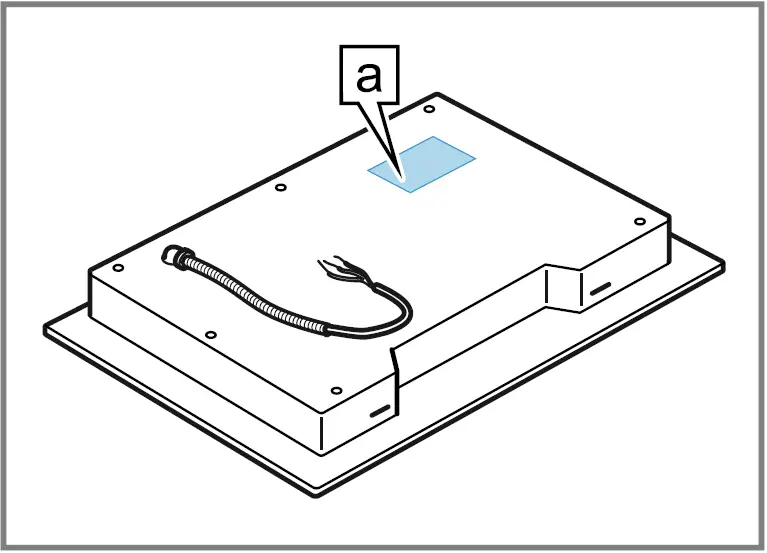 a