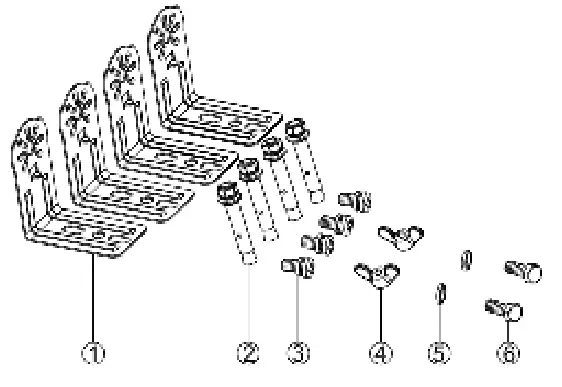 ①
②
③
④
⑤
⑥